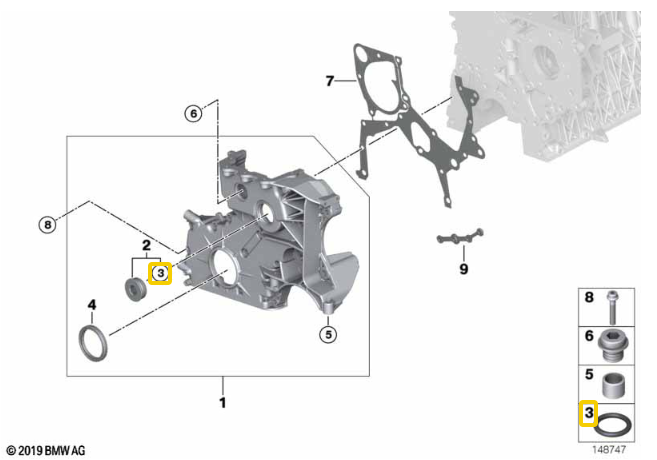 7
6
8
2
3
4
5
9
1
8
6
5
3
© 2019 BMW AG
148747