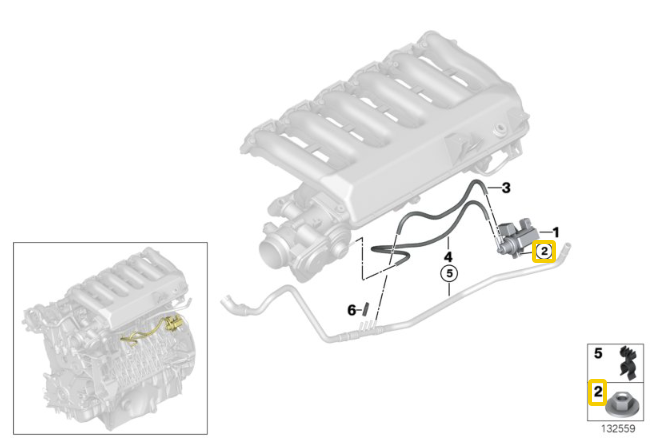 3
1
2
4
5
6
5
2
132559