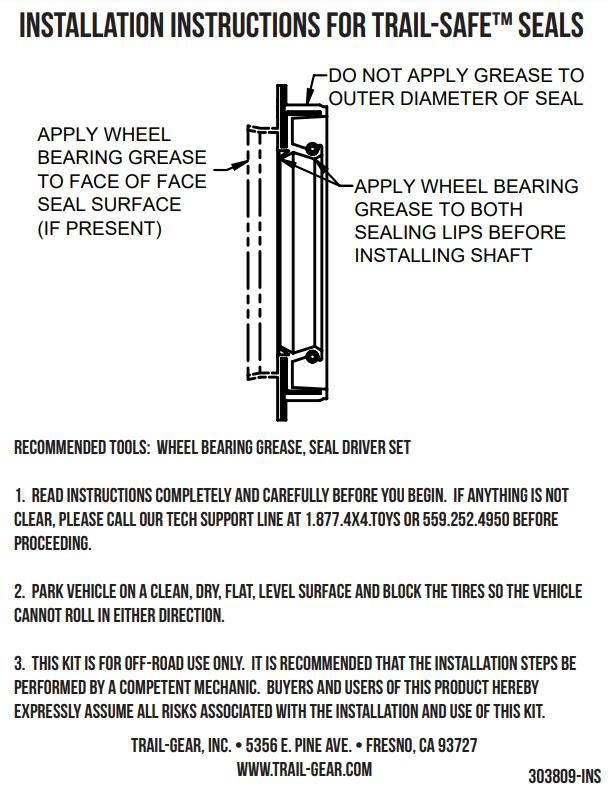 INSTALLATION INSTRUCTIONS FOR TRAIL-SAFE™ SEALS

DO NOT APPLY GREASE TO OUTER DIAMETER OF SEAL

APPLY WHEEL BEARING GREASE TO FACE OF FACE SEAL SURFACE (IF PRESENT)

APPLY WHEEL BEARING GREASE TO BOTH SEALING LIPS BEFORE INSTALLING SHAFT

RECOMMENDED TOOLS: WHEEL BEARING GREASE, SEAL DRIVER SET

1. READ INSTRUCTIONS COMPLETELY AND CAREFULLY BEFORE YOU BEGIN. IF ANYTHING IS NOT CLEAR, PLEASE CALL OUR TECH SUPPORT LINE AT 1.877.4X4.TOYS OR 559.252.4950 BEFORE PROCEEDING.

2. PARK VEHICLE ON A CLEAN, DRY, FLAT, LEVEL SURFACE AND BLOCK THE TIRES SO THE VEHICLE CANNOT ROLL IN EITHER DIRECTION.

3. THIS KIT IS FOR OFF-ROAD USE ONLY. IT IS RECOMMENDED THAT THE INSTALLATION STEPS BE PERFORMED BY A COMPETENT MECHANIC. BUYERS AND USERS OF THIS PRODUCT HEREBY EXPRESSLY ASSUME ALL RISKS ASSOCIATED WITH THE INSTALLATION AND USE OF THIS KIT.

TRAIL-GEAR, INC. • 5356 E. PINE AVE. • FRESNO, CA 93727
WWW.TRAIL-GEAR.COM

303809-INS