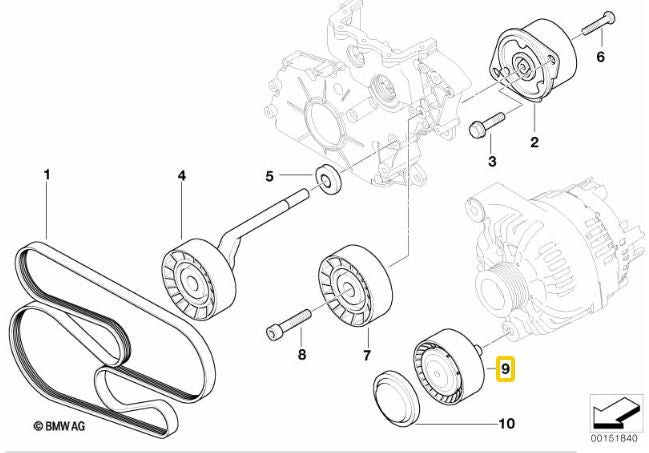 6
2
3
1
4
5
8
7
9
10
© BMW AG
00151840