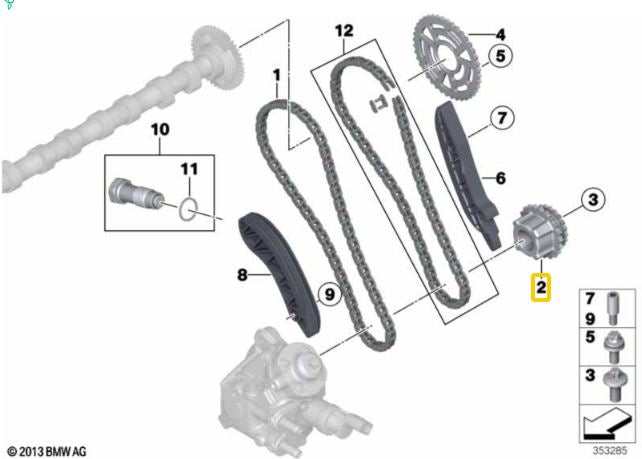 12
4
5
1
7
10
11
6
3
8
9
2
7
9
5
3
© 2013 BMW AG
353285